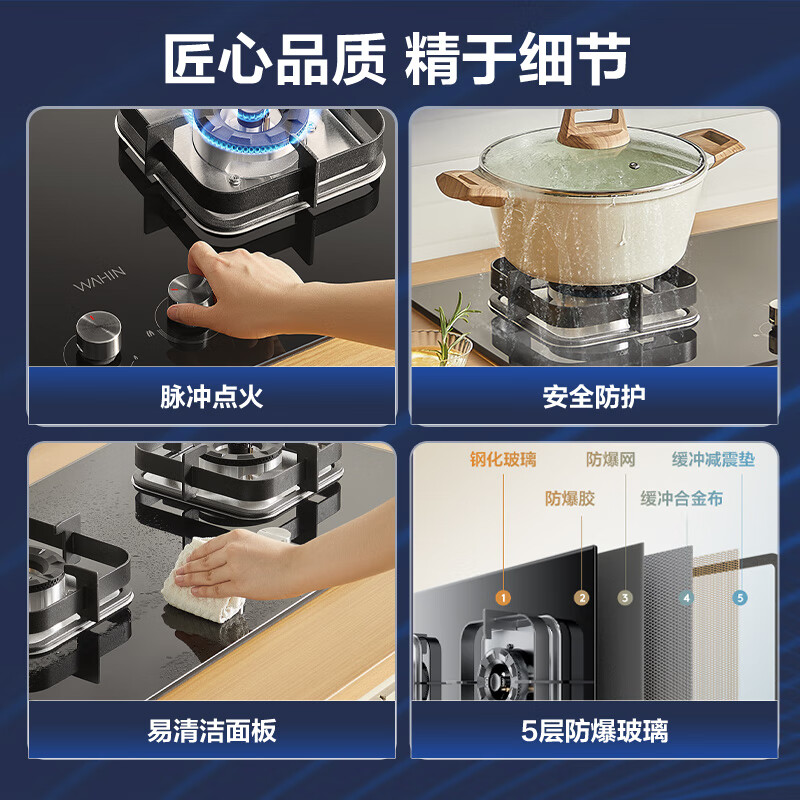 匠心品质 精于细节

WAHIN

脉冲点火

安全防护

易清洁面板

钢化玻璃
防爆网
缓冲减震垫
防爆胶
缓冲合金布
1
2
3
4
5

5层防爆玻璃