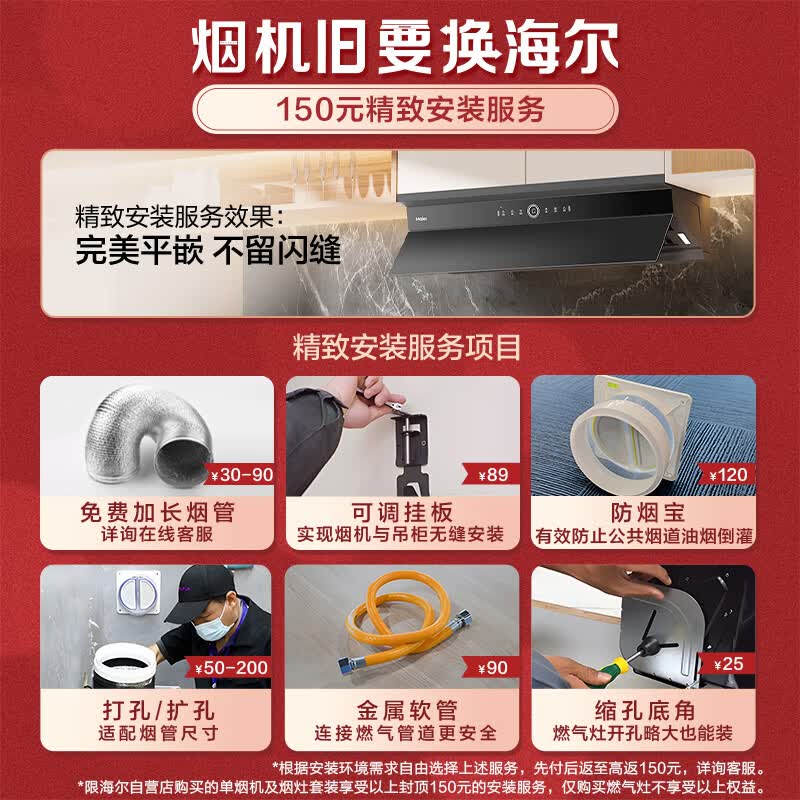 烟机旧要换海尔

150元精致安装服务

精致安装服务效果：
完美平嵌 不留闪缝

Haier

精致安装服务项目

¥30-90
免费加长烟管
详询在线客服

¥89
可调挂板
实现烟机与吊柜无缝安装

¥120
防烟宝
有效防止公共烟道油烟倒灌

¥50-200
打孔/扩孔
适配烟管尺寸

¥90
金属软管
连接燃气管道更安全

¥25
缩孔底角
燃气灶开孔略大也能装

*根据安装环境需求自由选择上述服务，先付后返至高返150元，详询客服。
*限海尔自营店购买的单烟机及烟灶套装享受以上封顶150元的安装服务，仅购买燃气灶不享受以上权益。