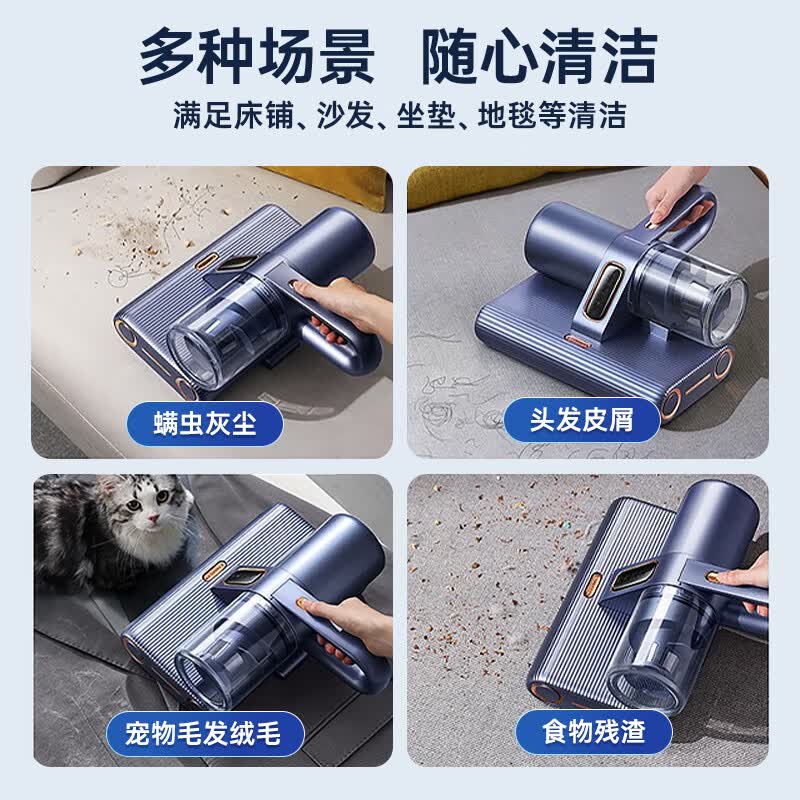 多种场景 随心清洁

满足床铺、沙发、坐垫、地毯等清洁

螨虫灰尘

头发皮屑

宠物毛发绒毛

食物残渣