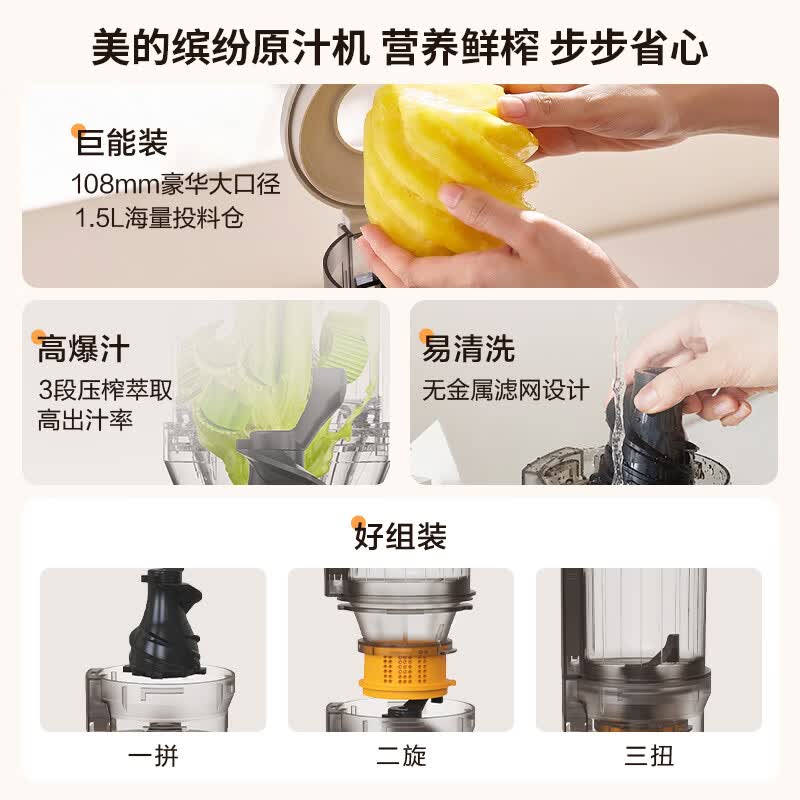 美的缤纷原汁机 营养鲜榨 步步省心

巨能装
108mm豪华大口径
1.5L海量投料仓

高爆汁
3段压榨萃取
高出汁率

易清洗
无金属滤网设计

好组装

一拼

二旋

三扭