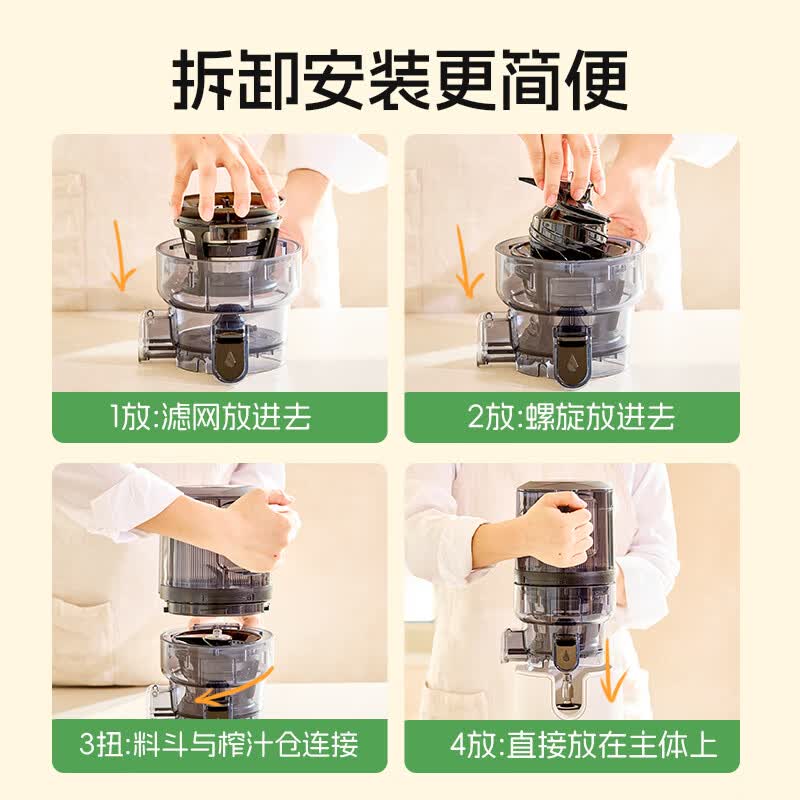 拆卸安装更简便

1放:滤网放进去

2放:螺旋放进去

3扭:料斗与榨汁仓连接

4放:直接放在主体上