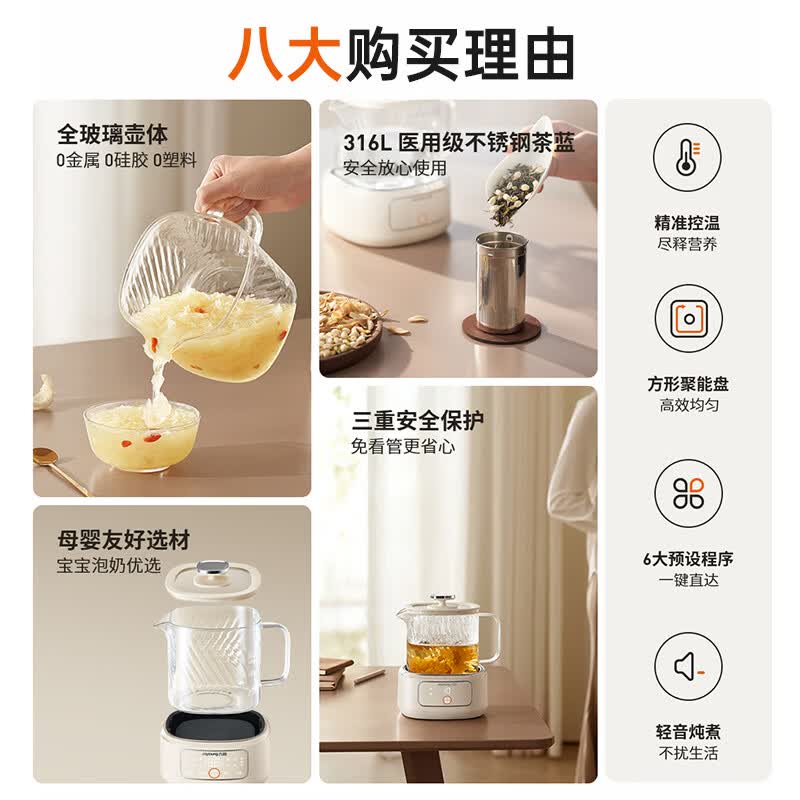 八大购买理由

全玻璃壶体
0金属 0硅胶 0塑料

母婴友好选材
宝宝泡奶优选

316L 医用级不锈钢茶蓝
安全放心使用

三重安全保护
免看管更省心

精准控温
尽释营养

方形聚能盘
高效均匀

6大预设程序
一键直达

轻音炖煮
不扰生活