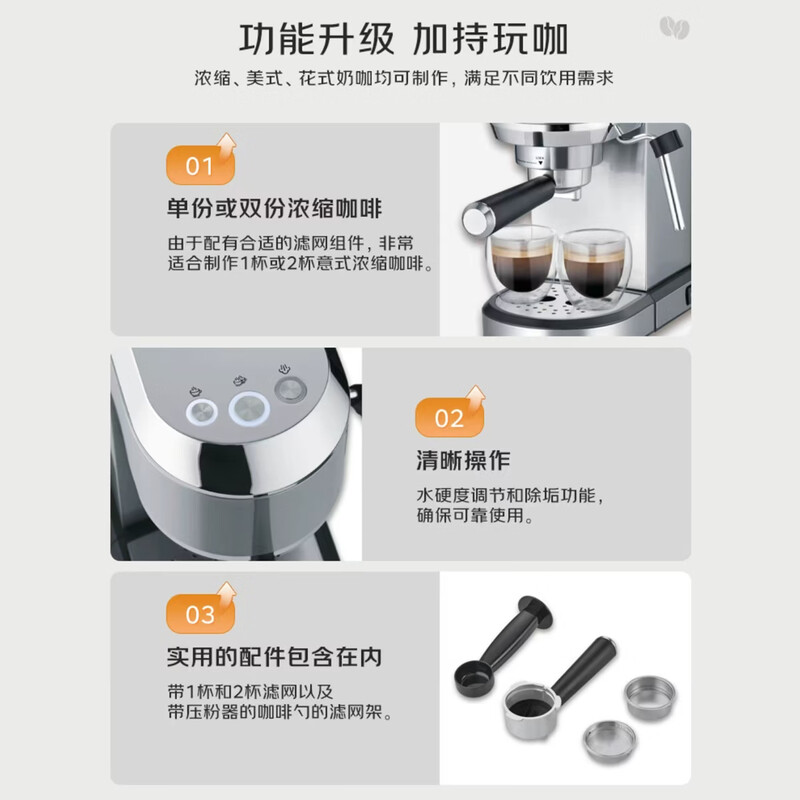 功能升级 加持玩咖

浓缩、美式、花式奶咖均可制作，满足不同饮用需求

01

单份或双份浓缩咖啡

由于配有合适的滤网组件，非常适合制作1杯或2杯意式浓缩咖啡。

02

清晰操作

水硬度调节和除垢功能，确保可靠使用。

03

实用的配件包含在内

带1杯和2杯滤网以及带压粉器的咖啡勺的滤网架。