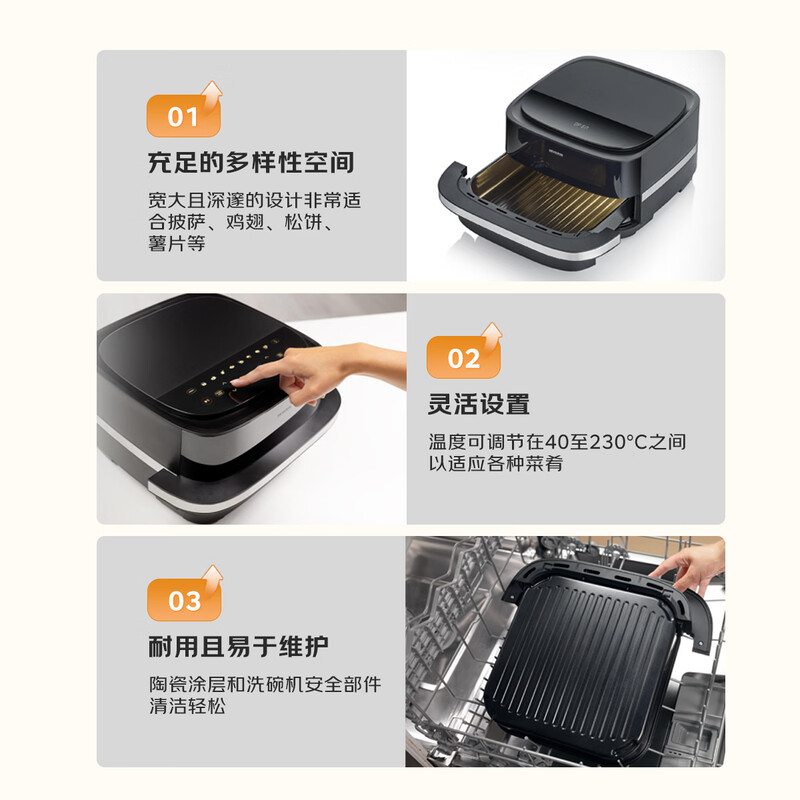 01

充足的多样性空间

宽大且深邃的设计非常适合披萨、鸡翅、松饼、薯片等

02

灵活设置

温度可调节在40至230°C之间以适应各种菜肴

03

耐用且易于维护

陶瓷涂层和洗碗机安全部件清洁轻松